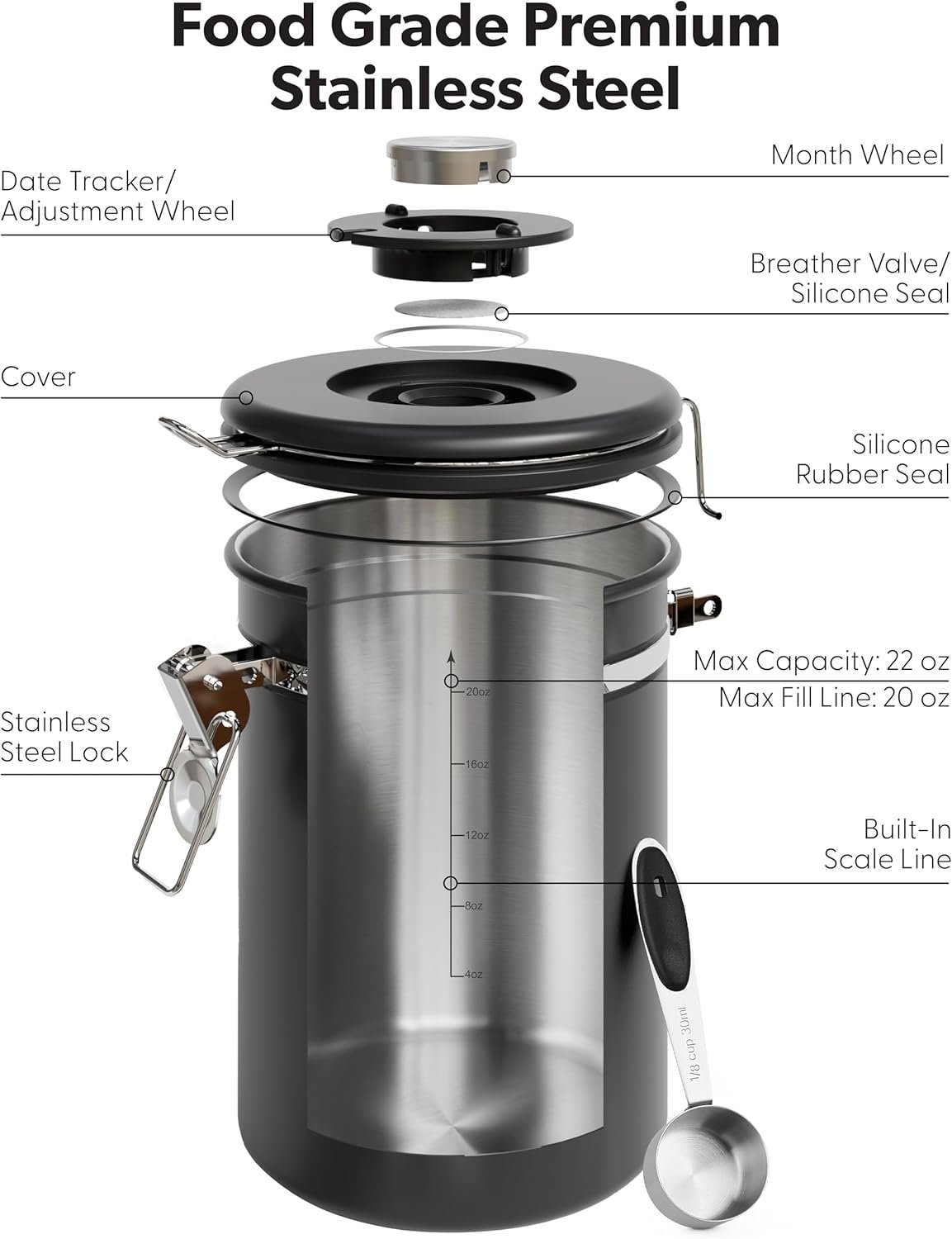 Food Grade Premium Stainless Steel

Month Wheel

Date Tracker/ Adjustment Wheel

Breather Valve/ Silicone Seal

Cover

Silicone Rubber Seal

Max Capacity: 22 oz

Max Fill Line: 20 oz

Stainless Steel Lock

Built-In Scale Line

20oz

16oz

12oz

8oz

4oz

1/8 cup 30mL